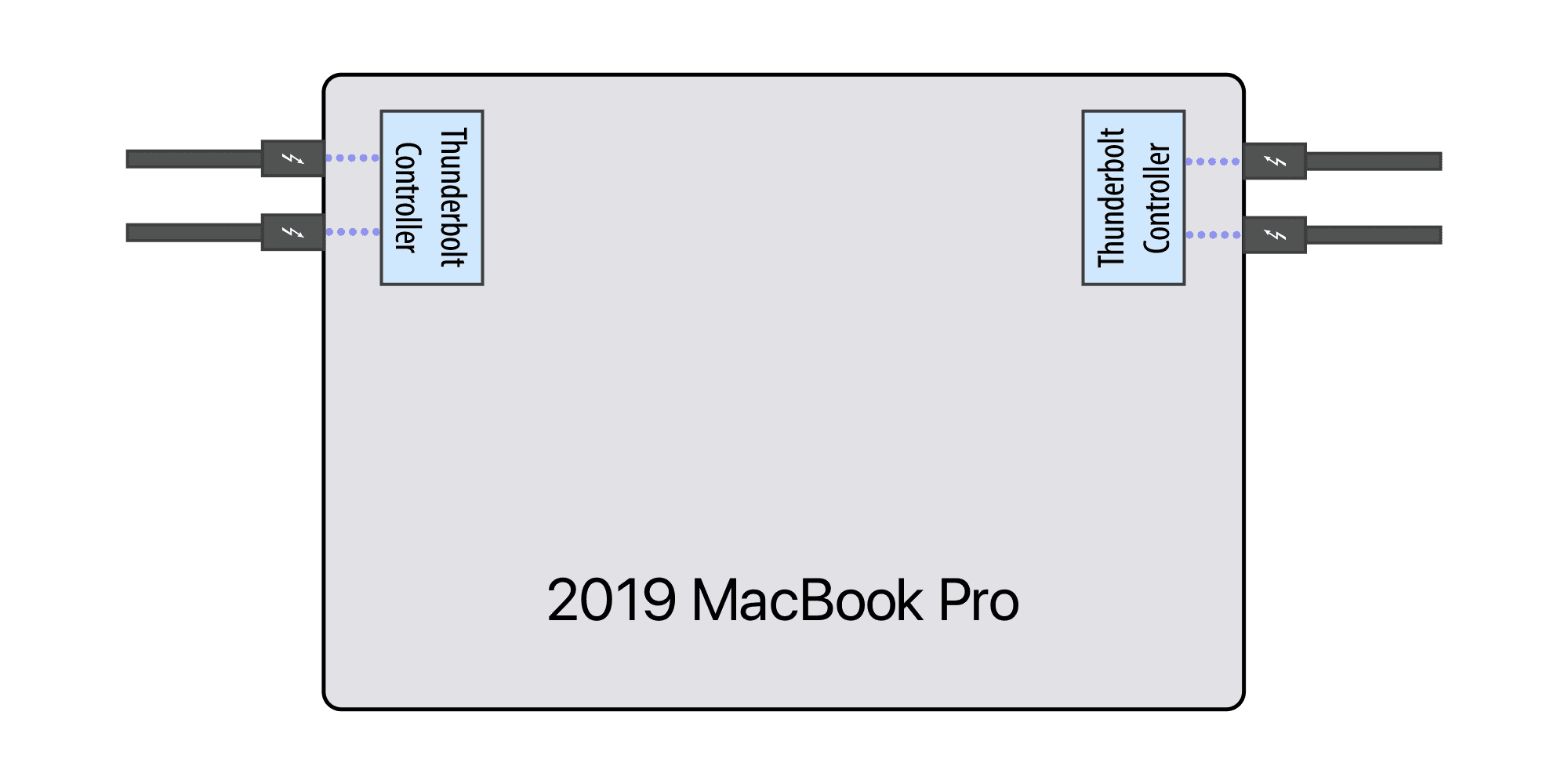 Thunderbolt Controller

Thunderbolt Controller

2019 MacBook Pro