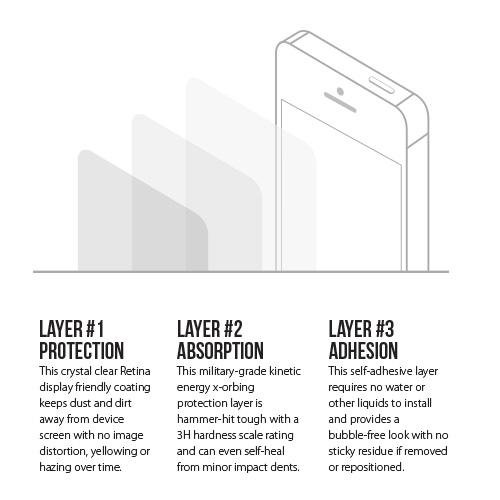 LAYER #1
PROTECTION
This crystal clear Retina display friendly coating keeps dust and dirt away from device screen with no image distortion, yellowing or hazing over time.

LAYER #2
ABSORPTION
This military-grade kinetic energy x-orbing protection layer is hammer-hit tough with a 3H hardness scale rating and can even self-heal from minor impact dents.

LAYER #3
ADHESION
This self-adhesive layer requires no water or other liquids to install and provides a bubble-free look with no sticky residue if removed or repositioned.